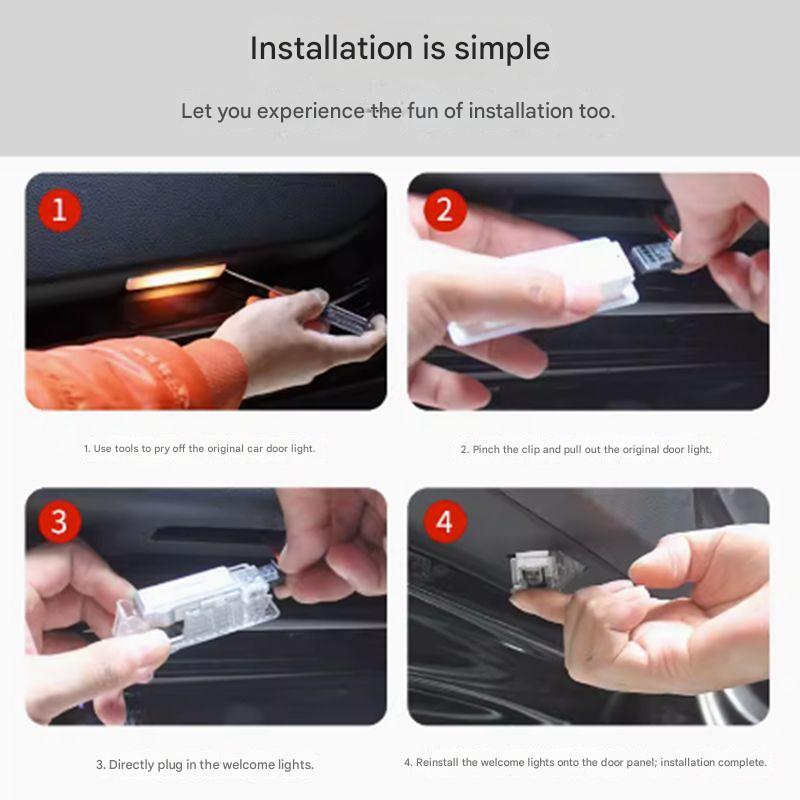 Installation is simple

Let you experience the fun of installation too.

1

1. Use tools to pry off the original car door light.

2

2. Pinch the clip and pull out the original door light.

3

3. Directly plug in the welcome lights.

4

4. Reinstall the welcome lights onto the door panel; installation complete.