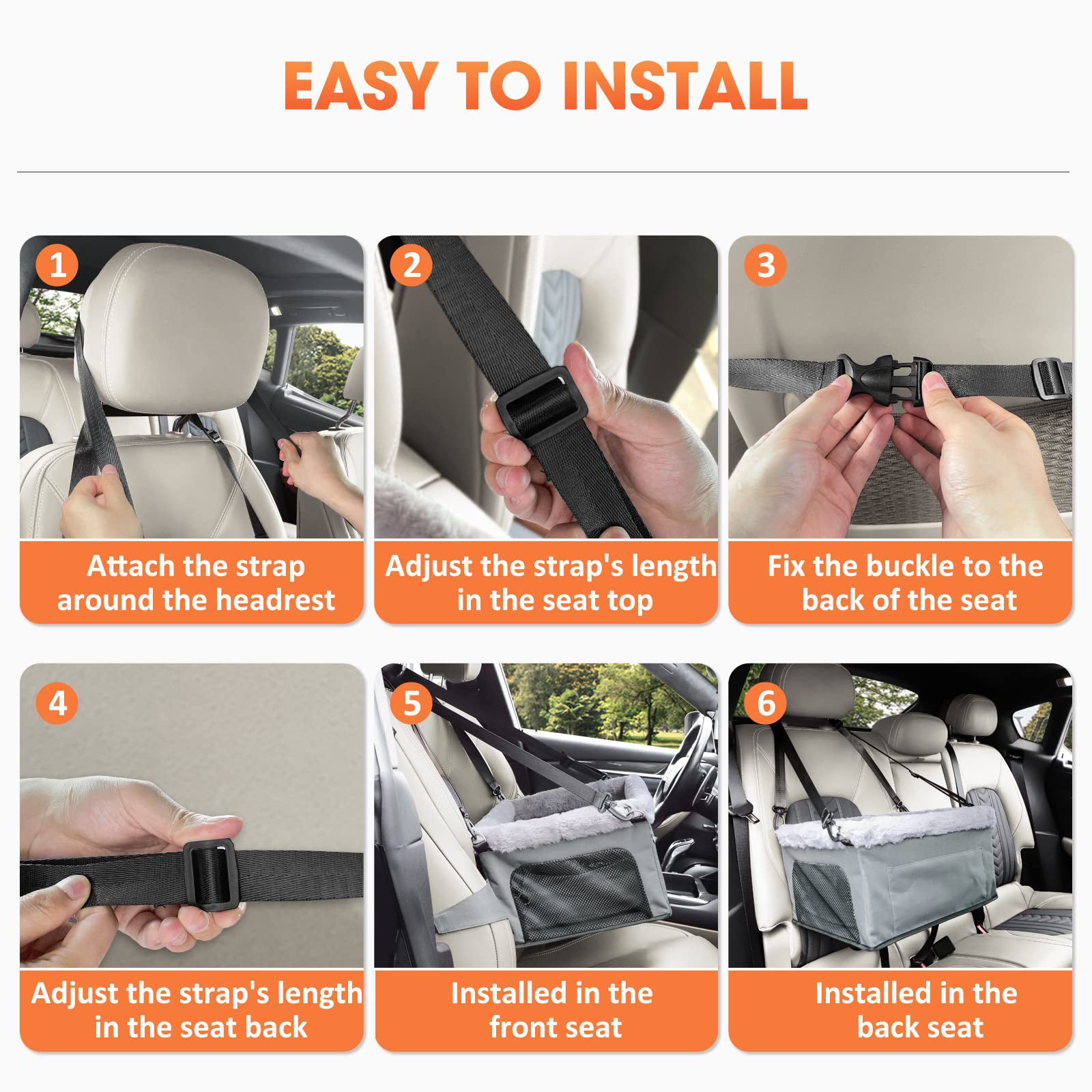 EASY TO INSTALL

1
Attach the strap around the headrest

2
Adjust the strap's length in the seat top

3
Fix the buckle to the back of the seat

4
Adjust the strap's length in the seat back

5
Installed in the front seat

6
Installed in the back seat