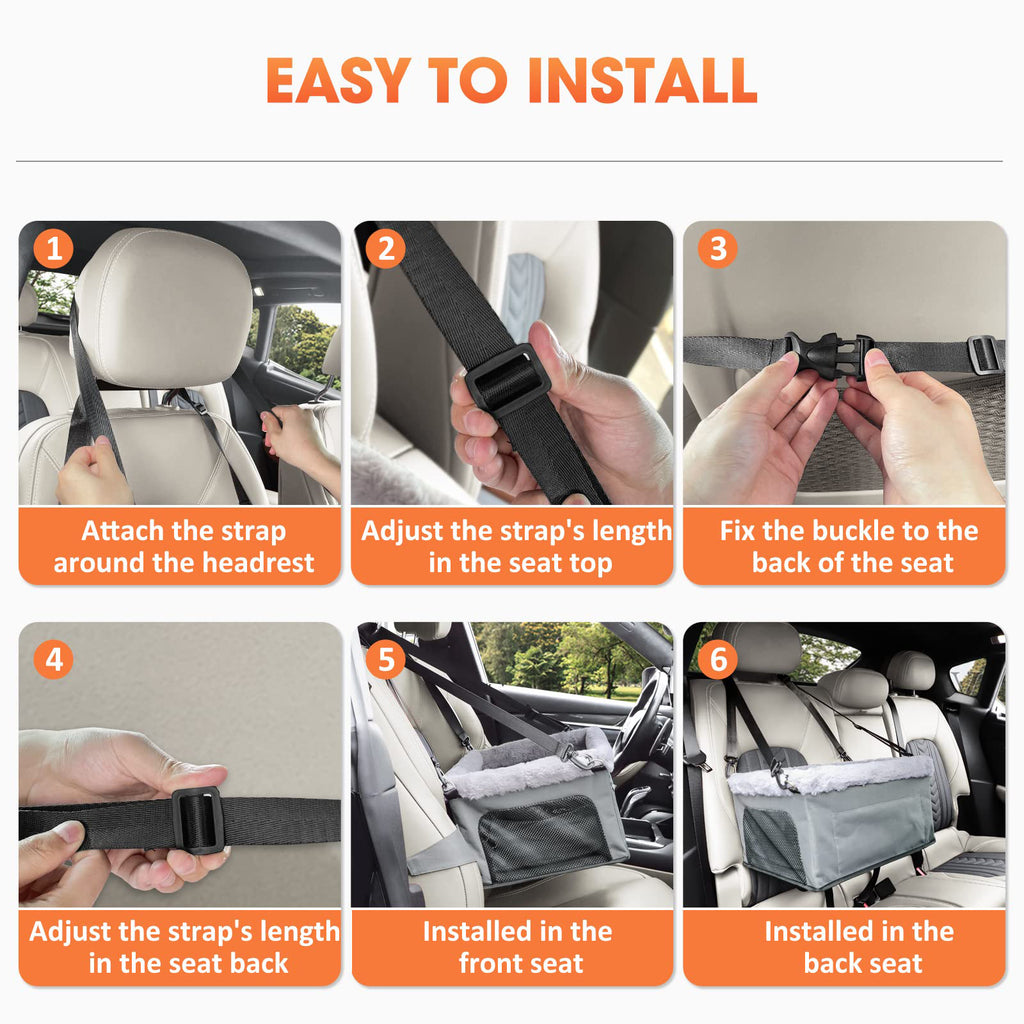 EASY TO INSTALL

1
Attach the strap around the headrest

2
Adjust the strap's length in the seat top

3
Fix the buckle to the back of the seat

4
Adjust the strap's length in the seat back

5
Installed in the front seat

6
Installed in the back seat