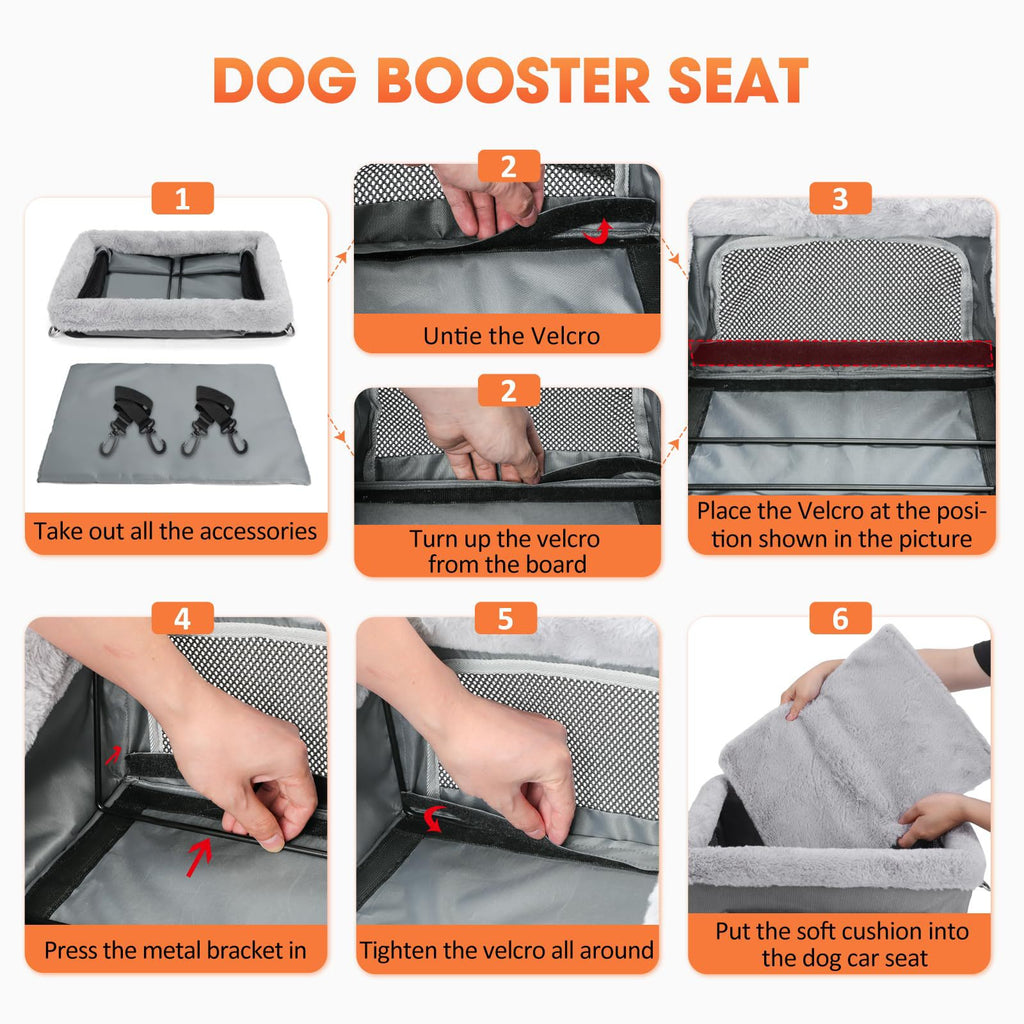 DOG BOOSTER SEAT

1
Take out all the accessories

2
Untie the Velcro

2
Turn up the velcro from the board

3
Place the Velcro at the position shown in the picture

4
Press the metal bracket in

5
Tighten the velcro all around

6
Put the soft cushion into the dog car seat