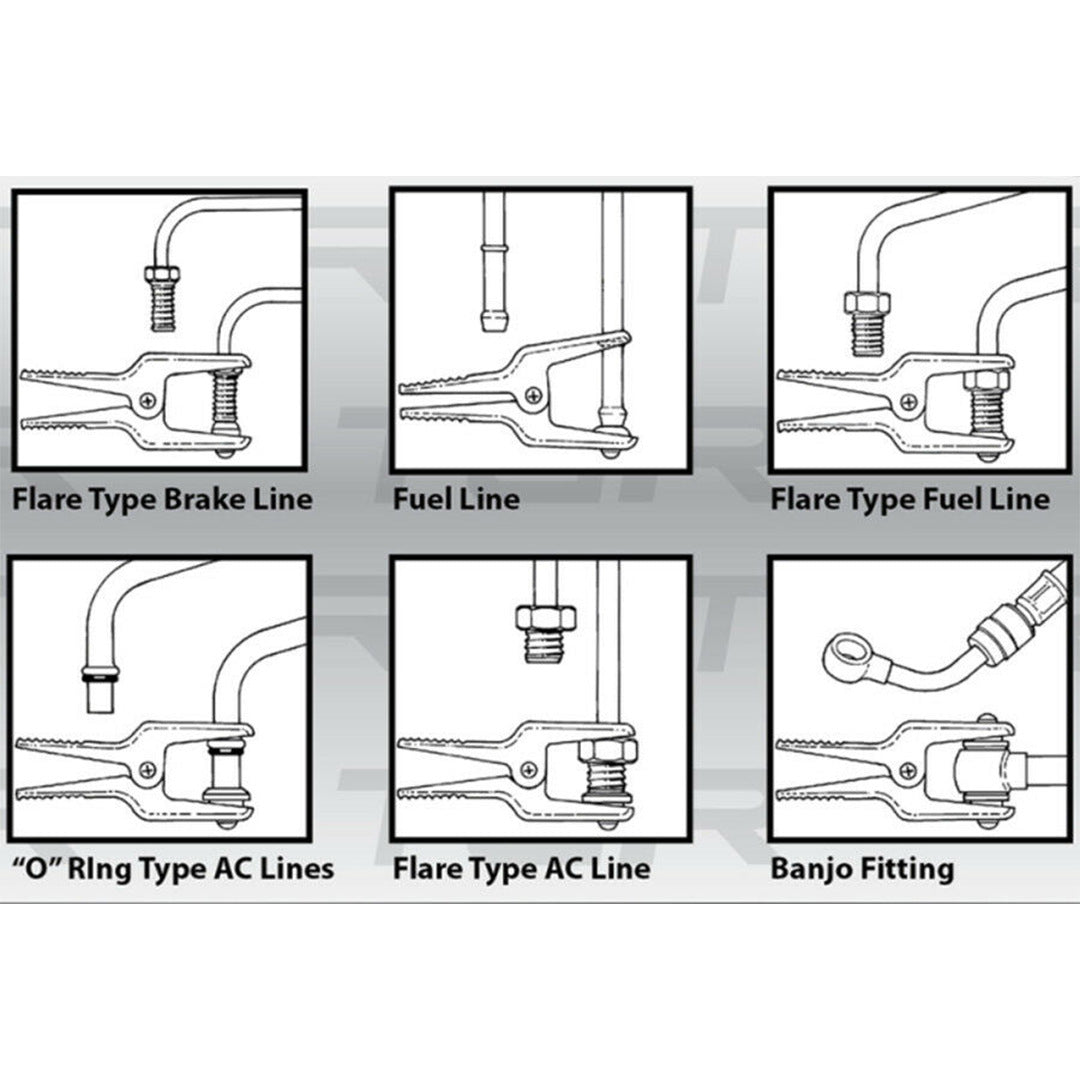 Flare Type Brake Line

Fuel Line

Flare Type Fuel Line

“O” RIng Type AC Lines

Flare Type AC Line

Banjo Fitting